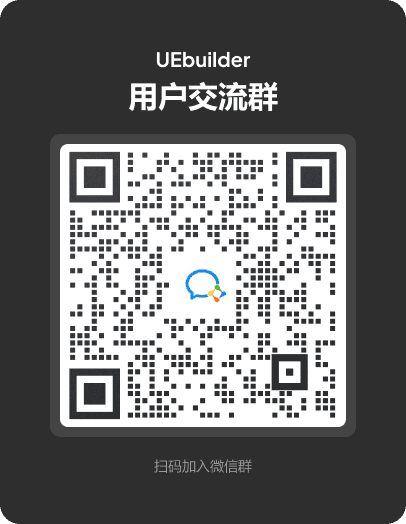 UEbuilder
用户交流群

扫码加入微信群